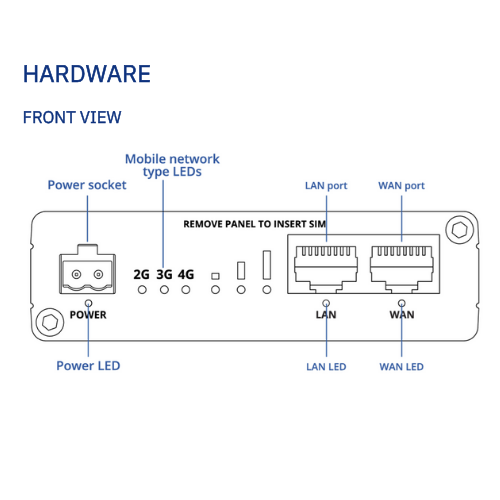 HARDWARE

FRONT VIEW

Mobile network type LEDs

Power socket

LAN port

WAN port

REMOVE PANEL TO INSERT SIM

2G 3G 4G

POWER

LAN

WAN

Power LED

LAN LED

WAN LED