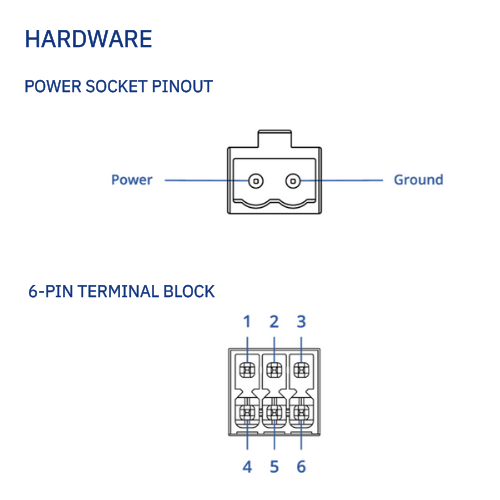 HARDWARE

POWER SOCKET PINOUT

Power

Ground

6-PIN TERMINAL BLOCK

1 2 3

4 5 6